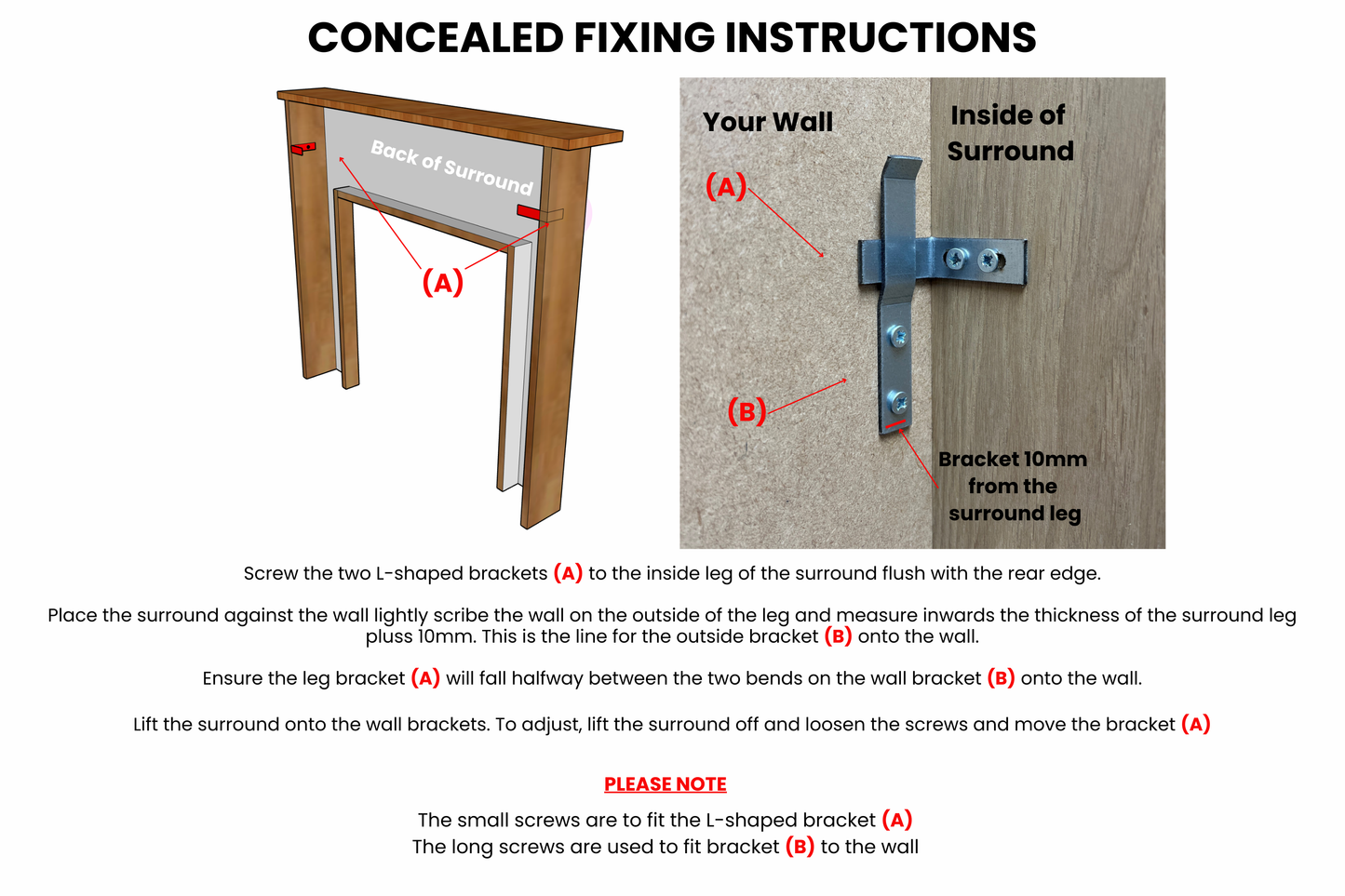 CONCEALED FIXING INSTRUCTIONS

Back of Surround

(A)

Your Wall

Inside of Surround

(A)

(B)

Bracket 10mm from the surround leg

Screw the two L-shaped brackets (A) to the inside leg of the surround flush with the rear edge.

Place the surround against the wall lightly scribe the wall on the outside of the leg and measure inwards the thickness of the surround leg pluss 10mm. This is the line for the outside bracket (B) onto the wall.

Ensure the leg bracket (A) will fall halfway between the two bends on the wall bracket (B) onto the wall.

Lift the surround onto the wall brackets. To adjust, lift the surround off and loosen the screws and move the bracket (A)

PLEASE NOTE

The small screws are to fit the L-shaped bracket (A)
The long screws are used to fit bracket (B) to the wall